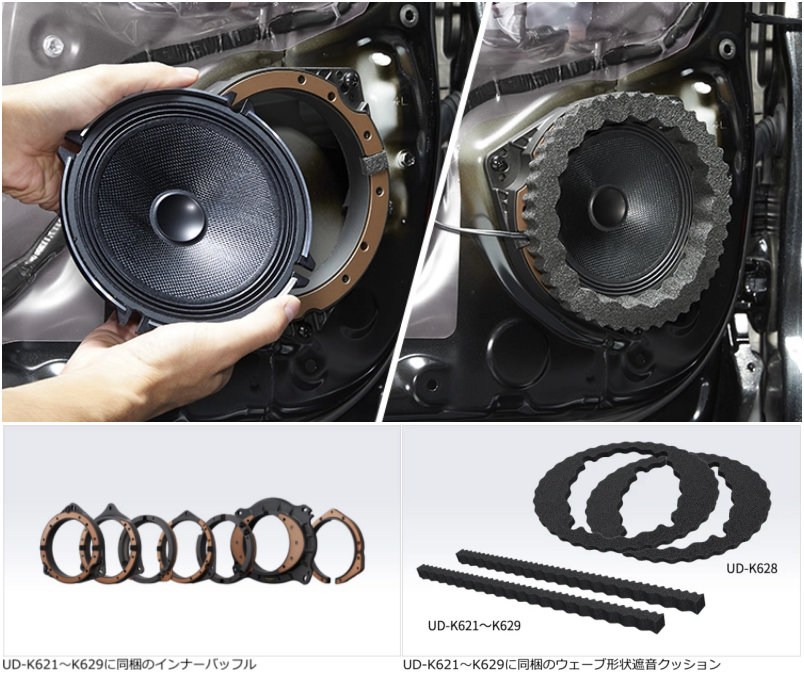 UD-K628

UD-K621～K629

UD-K621～K629に同梱のインナーバッフル

UD-K621～K629に同梱のウェーブ形状遮音クッション