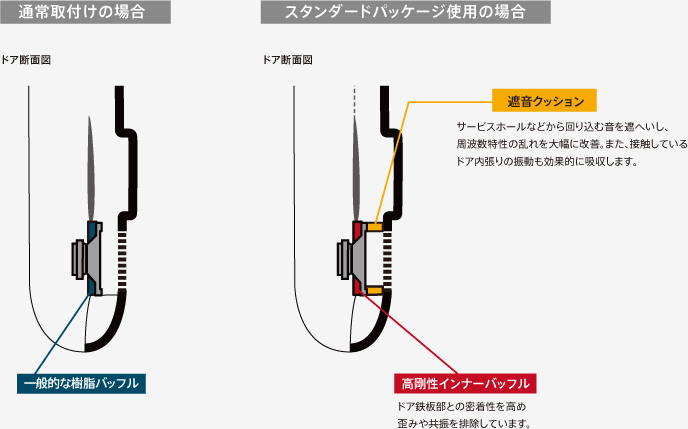 通常取付けの場合

ドア断面図

一般的な樹脂バッフル

スタンダードパッケージ使用の場合

ドア断面図

遮音クッション

サービスホールなどから回り込む音を遮へいし、周波数特性の乱れを大幅に改善。また、接触しているドア内張りの振動も効果的に吸収します。

高剛性インナーバッフル

ドア鉄板部との密着性を高め歪みや共振を排除しています。