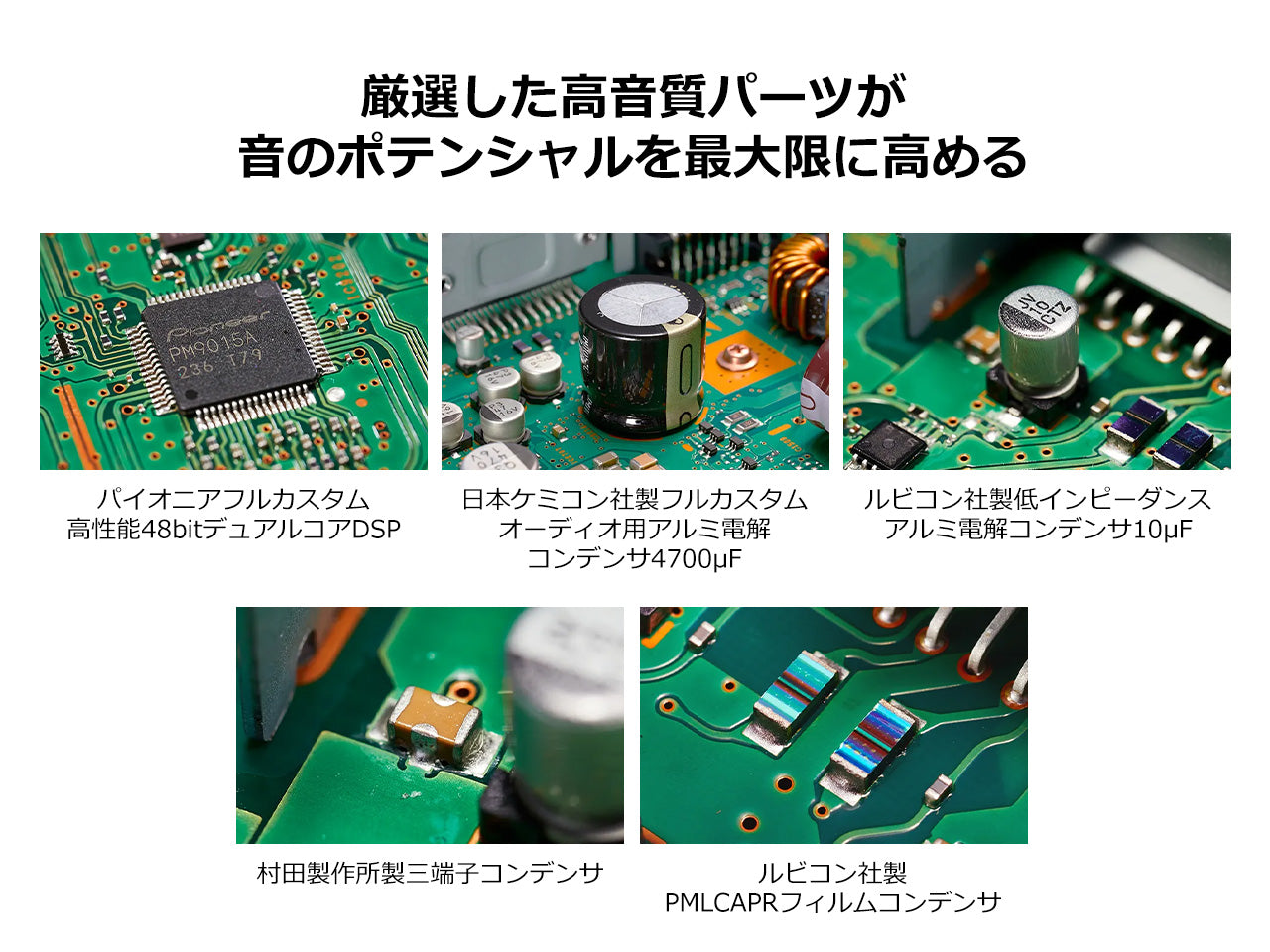 厳選した高音質パーツが
音のポテンシャルを最大限に高める

Pioneer
PM9015A
236 T79

パイオニアフルカスタム
高性能48bitデュアルコアDSP

日本ケミコン社製フルカスタム
オーディオ用アルミ電解
コンデンサ4700μF

ルビコン社製低インピーダンス
アルミ電解コンデンサ10μF

村田製作所製三端子コンデンサ

ルビコン社製
PMLCAPRフィルムコンデンサ